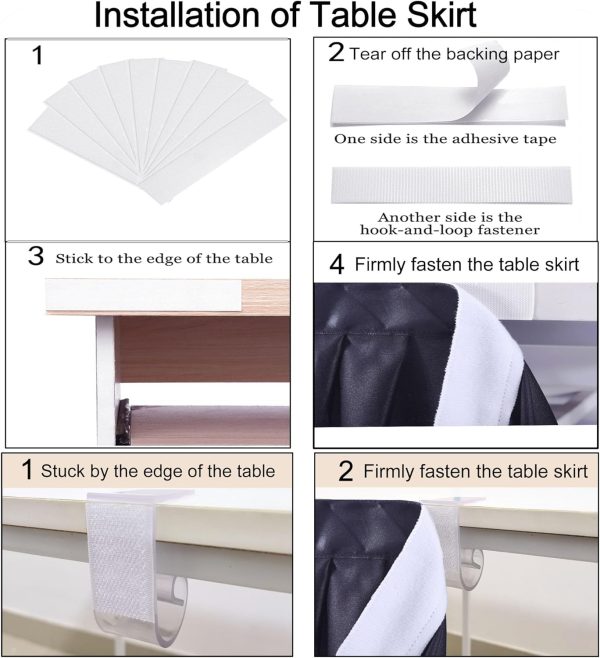 Installation of Table Skirt

1

2 Tear off the backing paper

One side is the adhesive tape

Another side is the hook-and-loop fastener

3 Stick to the edge of the table

4 Firmly fasten the table skirt

1 Stuck by the edge of the table

2 Firmly fasten the table skirt